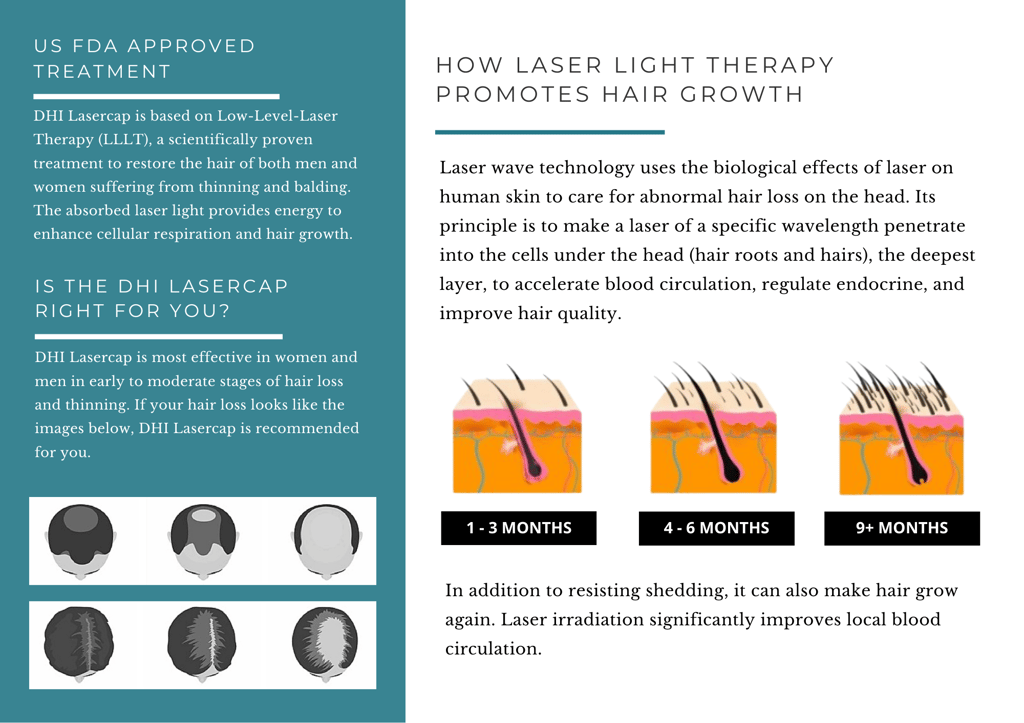 US FDA APPROVED TREATMENT

DHI Lasercap is based on Low-Level-Laser Therapy (LLLT), a scientifically proven treatment to restore the hair of both men and women suffering from thinning and balding. The absorbed laser light provides energy to enhance cellular respiration and hair growth.

IS THE DHI LASERCAP RIGHT FOR YOU?

DHI Lasercap is most effective in women and men in early to moderate stages of hair loss and thinning. If your hair loss looks like the images below, DHI Lasercap is recommended for you.

HOW LASER LIGHT THERAPY PROMOTES HAIR GROWTH

Laser wave technology uses the biological effects of laser on human skin to care for abnormal hair loss on the head. Its principle is to make a laser of a specific wavelength penetrate into the cells under the head (hair roots and hairs), the deepest layer, to accelerate blood circulation, regulate endocrine, and improve hair quality.

1 - 3 MONTHS

4 - 6 MONTHS

9+ MONTHS

In addition to resisting shedding, it can also make hair grow again. Laser irradiation significantly improves local blood circulation.