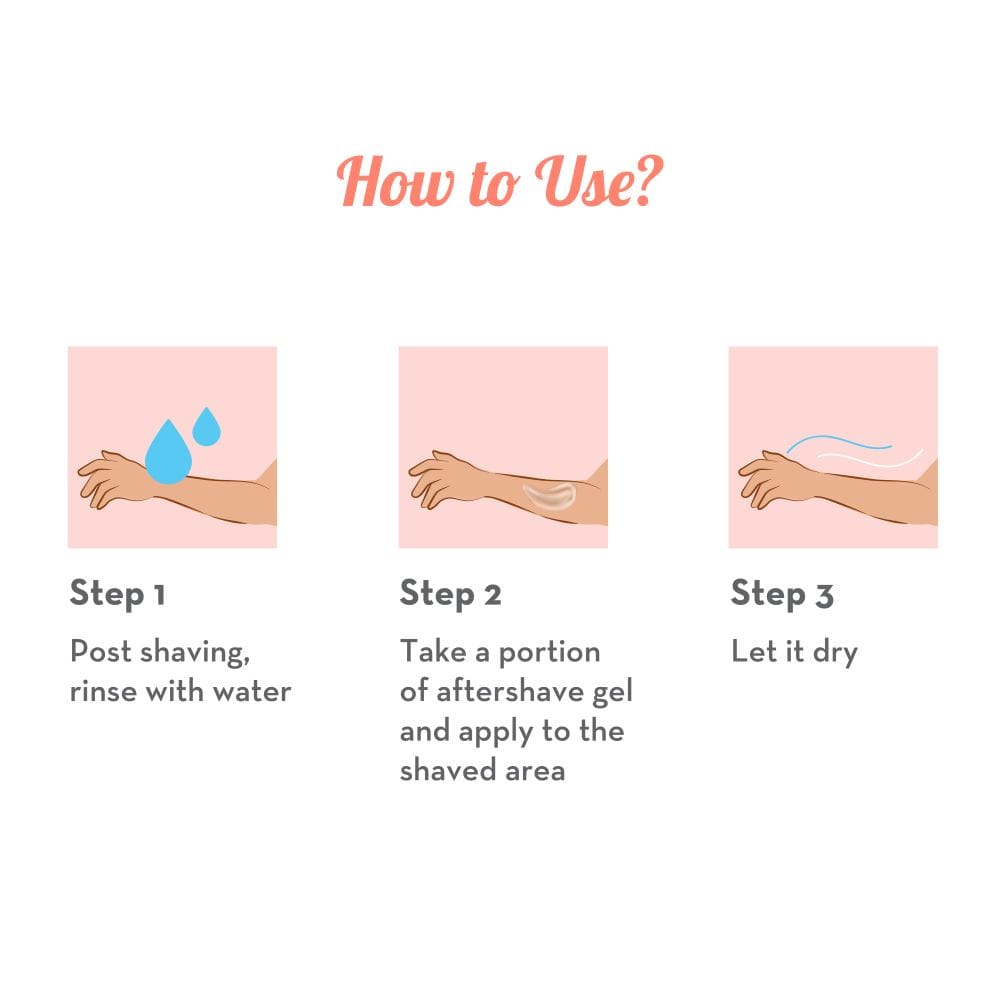 How to Use?

Step 1

Post shaving, rinse with water

Step 2

Take a portion of aftershave gel and apply to the shaved area

Step 3

Let it dry